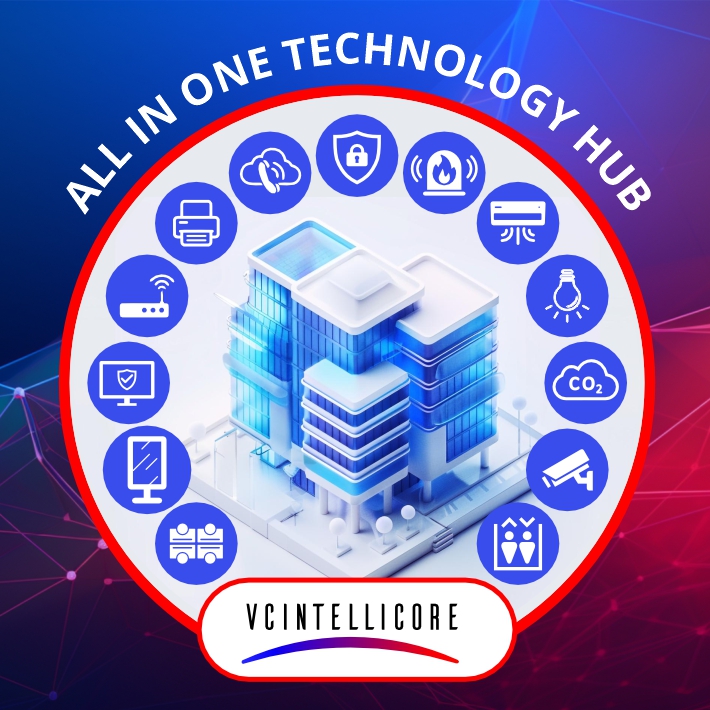 ALL IN ONE TECHNOLOGY HUB

$CO_2$

VCINTELLICORE